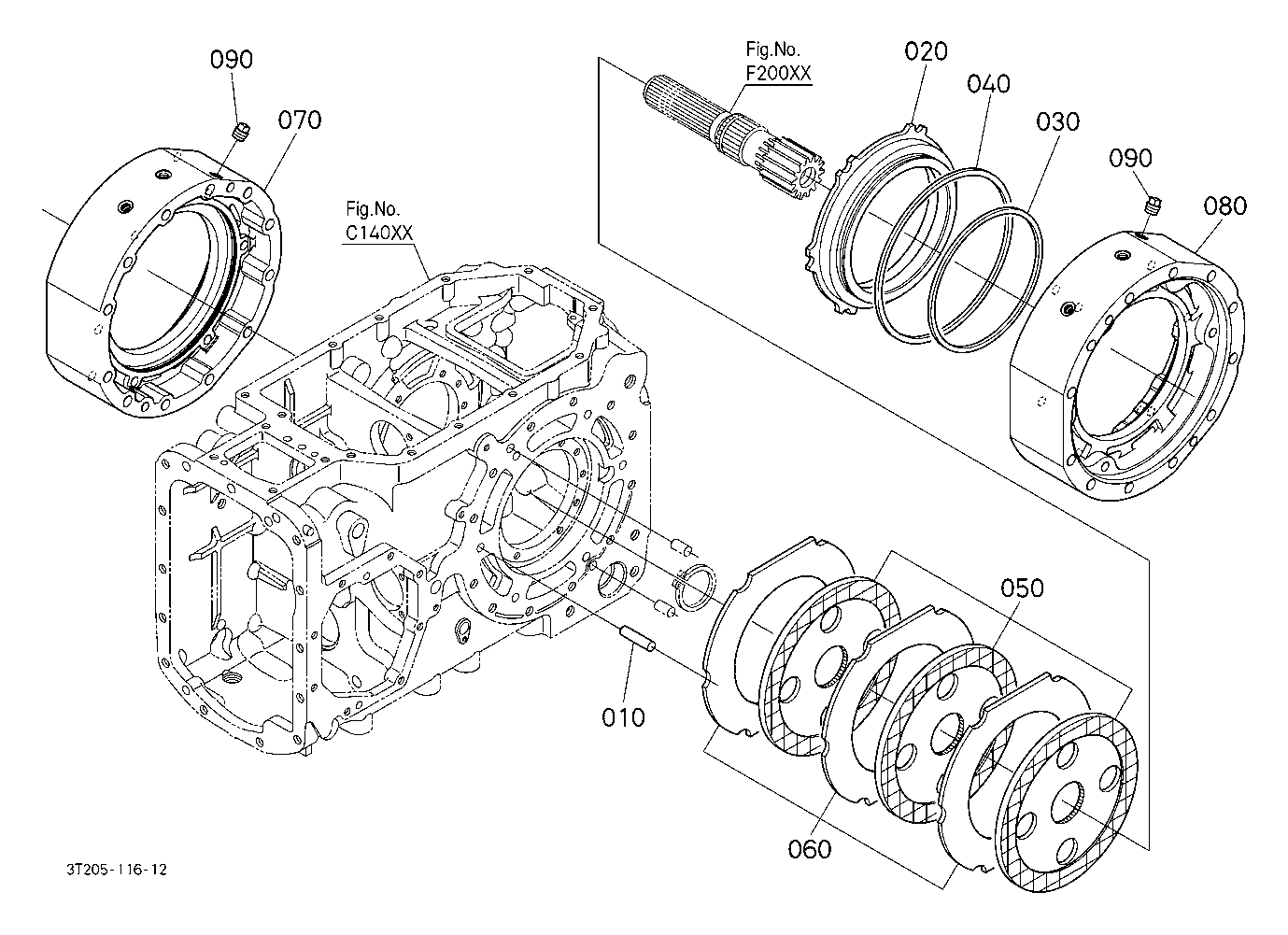 090
070
Fig.No.
C140XX
Fig.No.
F200XX
020
040
030
090
080
050
010
060
3T205-116-12